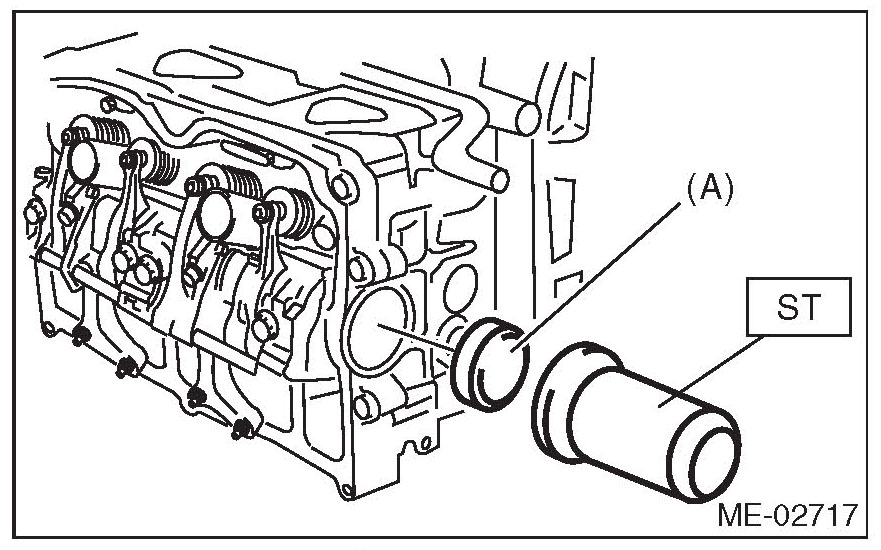 (A)

ST

ME-02717