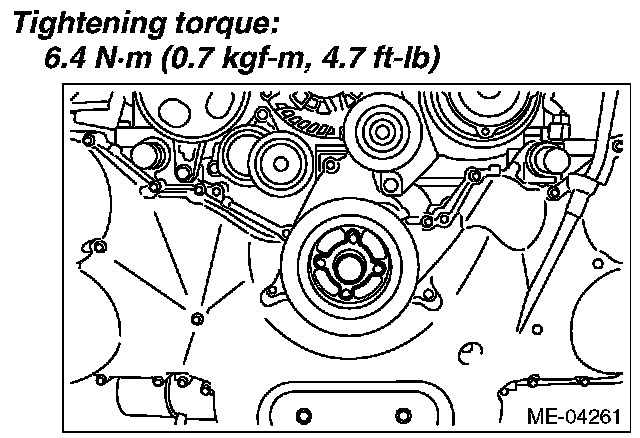 Tightening torque:
6.4 N·m (0.7 kgf-m, 4.7 ft-lb)

ME-04261