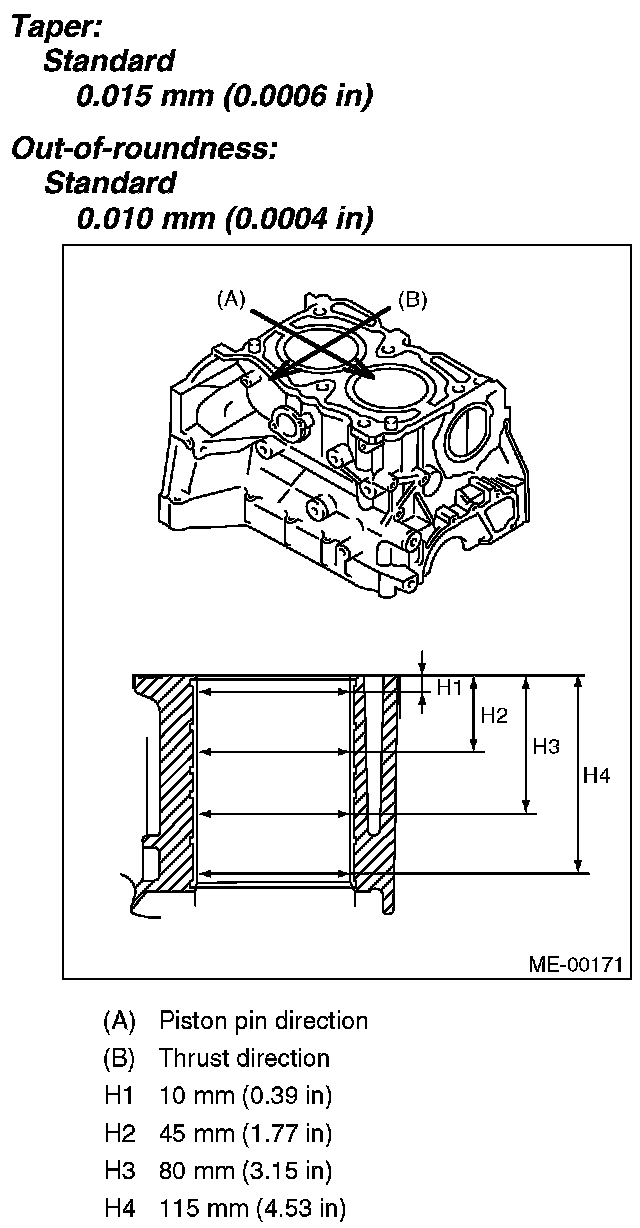 Taper:
Standard
0.015 mm (0.0006 in)

Out-of-roundness:
Standard
0.010 mm (0.0004 in)

(A)
(B)
H1
H2
H3
H4
ME-00171

(A) Piston pin direction
(B) Thrust direction
H1 10 mm (0.39 in)
H2 45 mm (1.77 in)
H3 80 mm (3.15 in)
H4 115 mm (4.53 in)