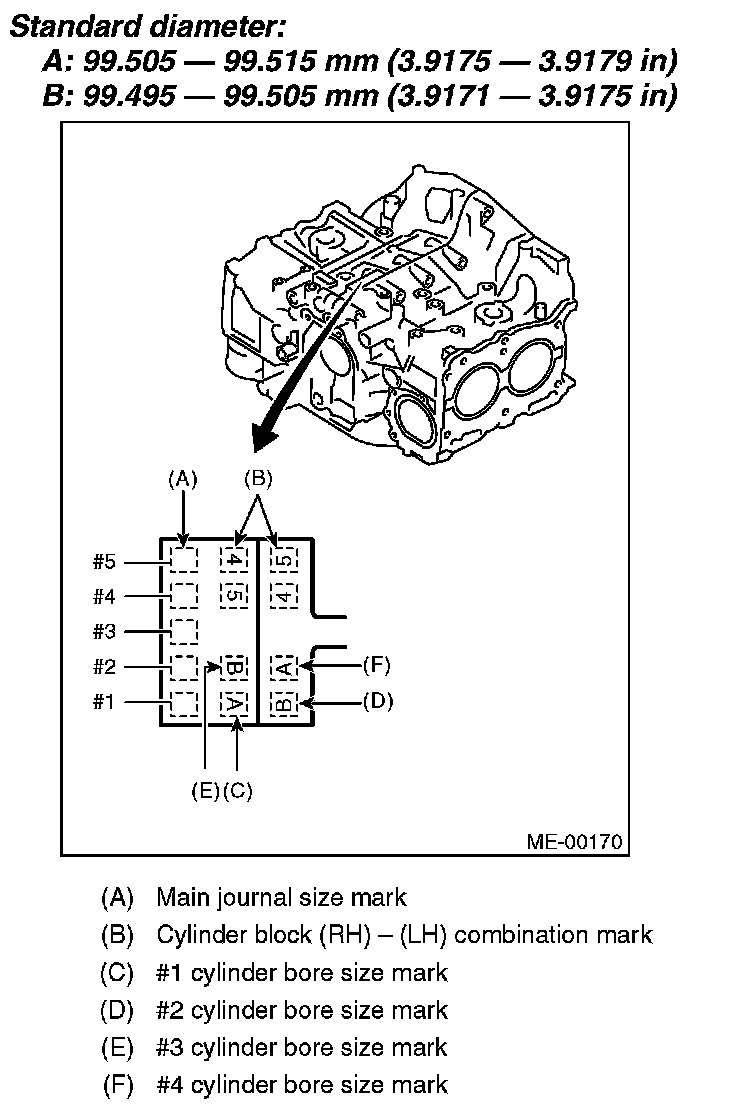 Standard diameter:
A: 99.505 — 99.515 mm (3.9175 — 3.9179 in)
B: 99.495 — 99.505 mm (3.9171 — 3.9175 in)

(A)
(B)
#5
#4
#3
#2
#1
4
5
5
4
B
A
A
B
(F)
(D)
(E)
(C)
ME-00170

(A) Main journal size mark
(B) Cylinder block (RH) – (LH) combination mark
(C) #1 cylinder bore size mark
(D) #2 cylinder bore size mark
(E) #3 cylinder bore size mark
(F) #4 cylinder bore size mark