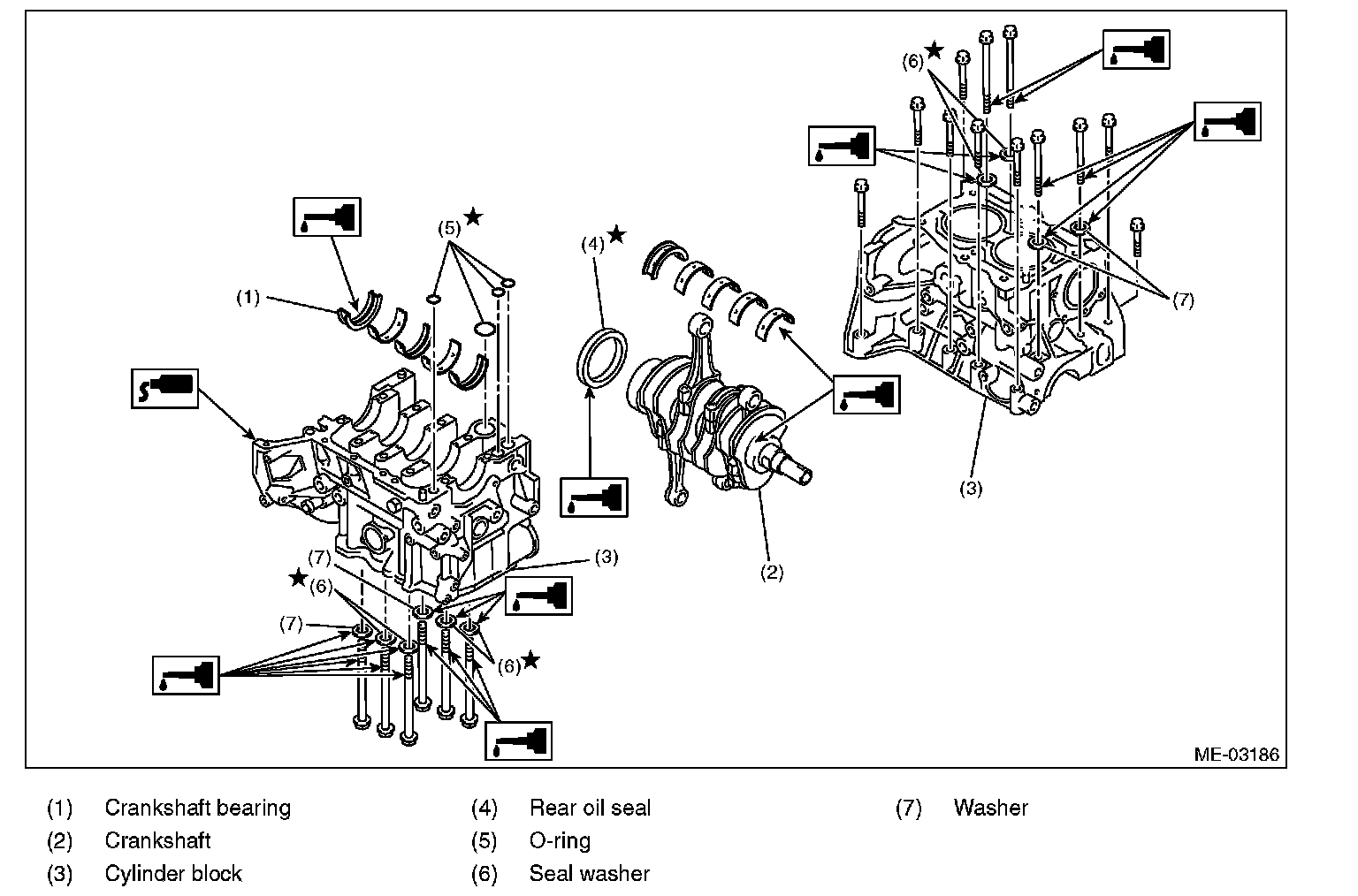 (6) ★

(5) ★

(4) ★

(1)

(7)

(3)

(2)

(7)

(3)

★ (6)

(7)

(6) ★

ME-03186

(1) Crankshaft bearing
(2) Crankshaft
(3) Cylinder block
(4) Rear oil seal
(5) O-ring
(6) Seal washer
(7) Washer