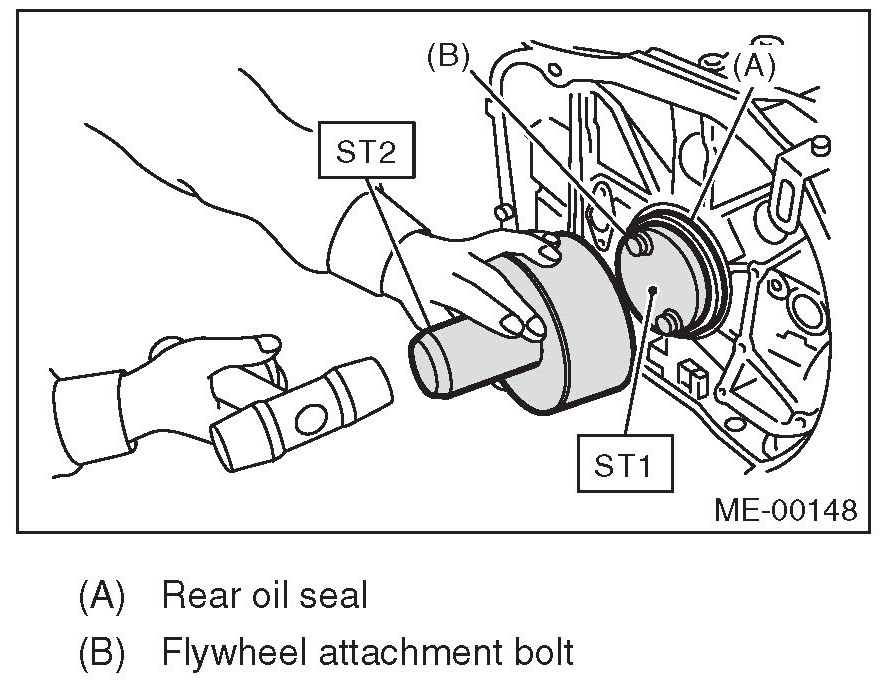 (B)
(A)
ST2
ST1
ME-00148

(A) Rear oil seal

(B) Flywheel attachment bolt