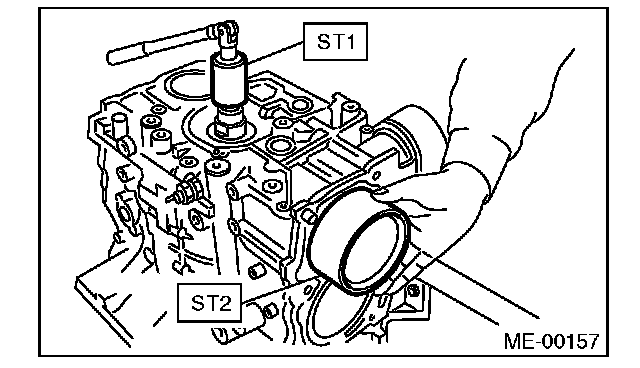 ST1

ST2

ME-00157