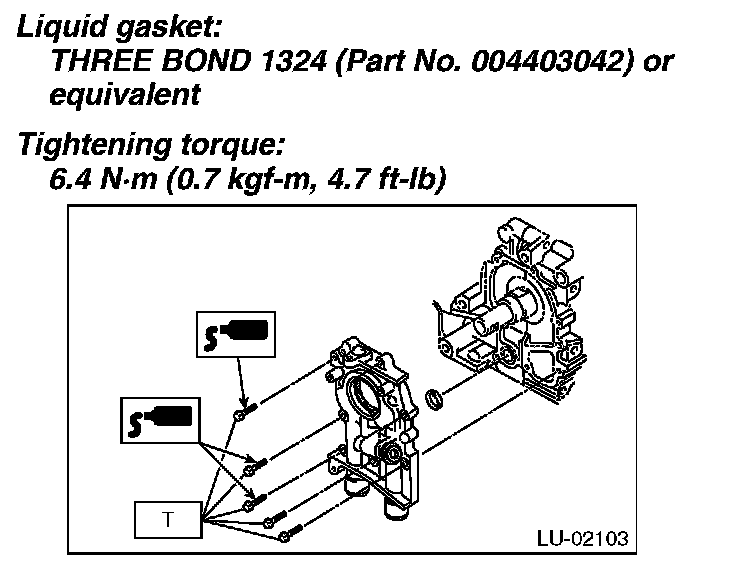 Liquid gasket:
THREE BOND 1324 (Part No. 004403042) or equivalent

Tightening torque:
6.4 N·m (0.7 kgf-m, 4.7 ft-lb)

T

LU-02103