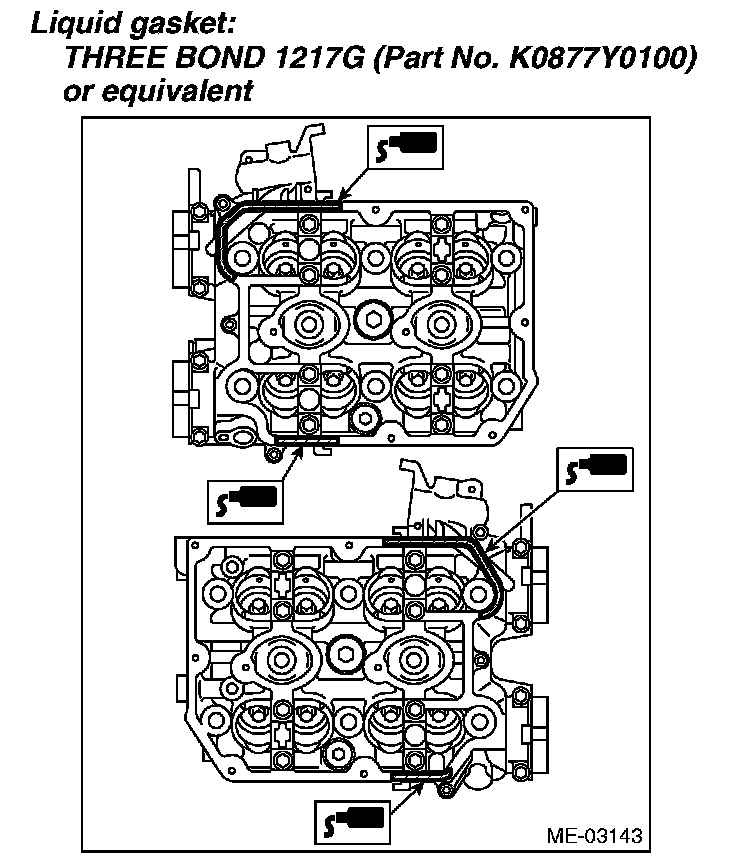 Liquid gasket:
THREE BOND 1217G (Part No. K0877Y0100) or equivalent

ME-03143