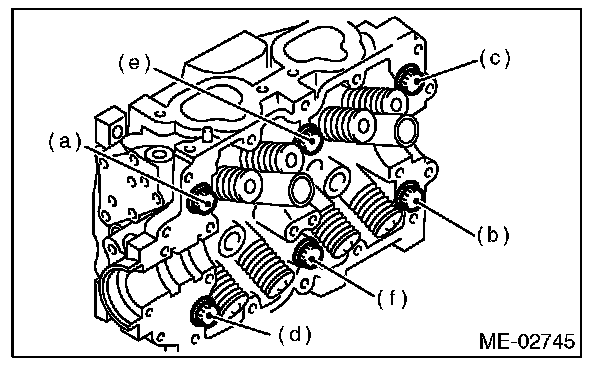 (e)
(c)
(a)
(b)
(f)
(d)
ME-02745