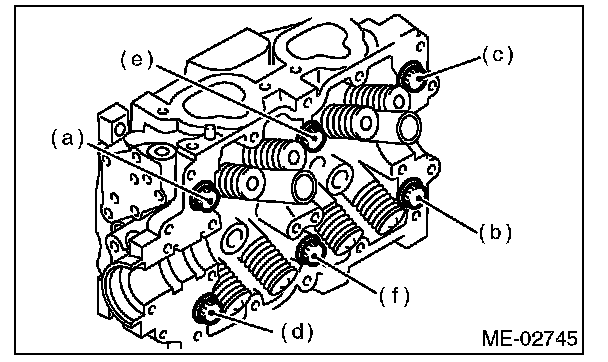 (e)
(c)
(a)
(b)
(f)
(d)
ME-02745