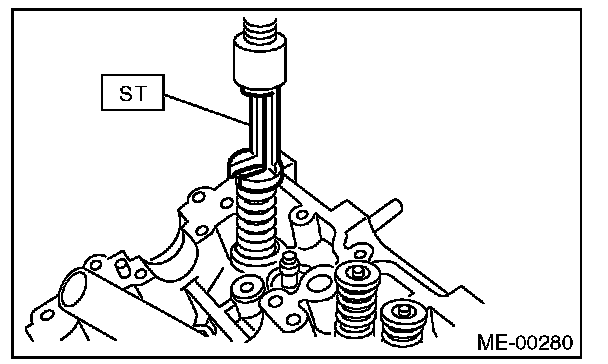 ST

ME-00280