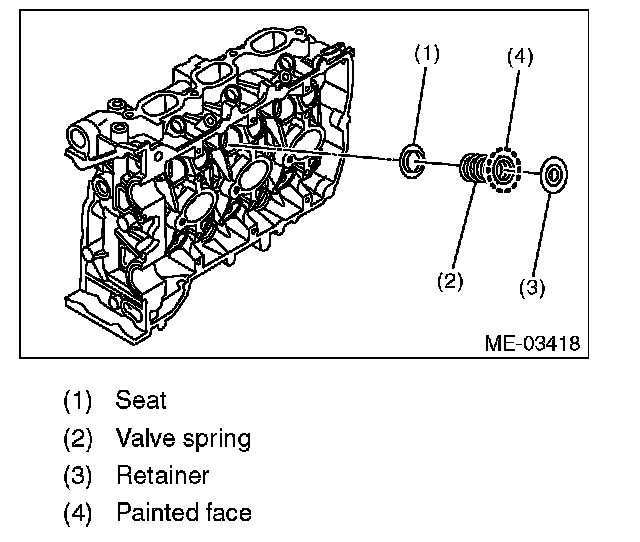 (1)
(4)
(2)
(3)
ME-03418

(1) Seat
(2) Valve spring
(3) Retainer
(4) Painted face