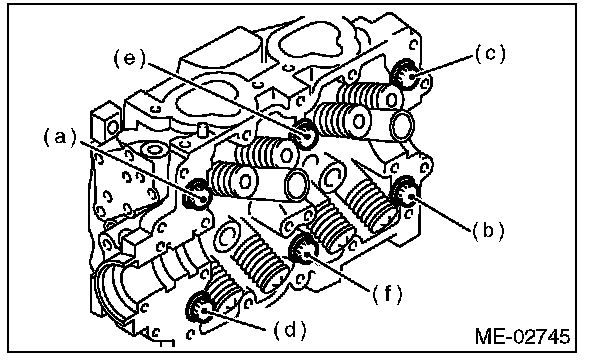 (e)
(c)
(a)
(b)
(f)
(d)
ME-02745