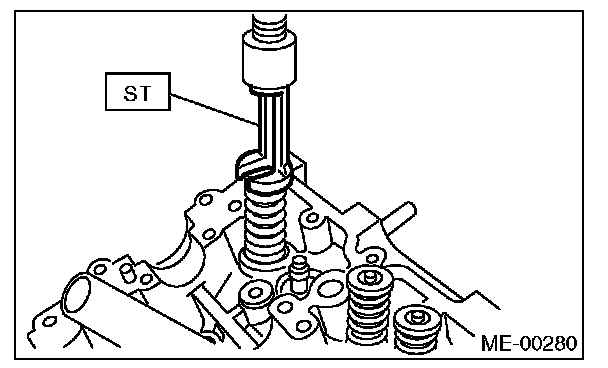 ST

ME-00280