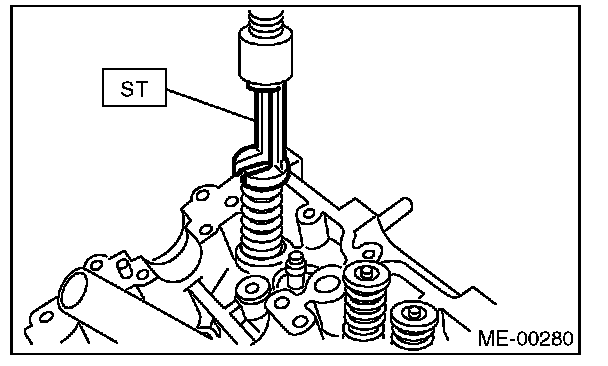 ST

ME-00280