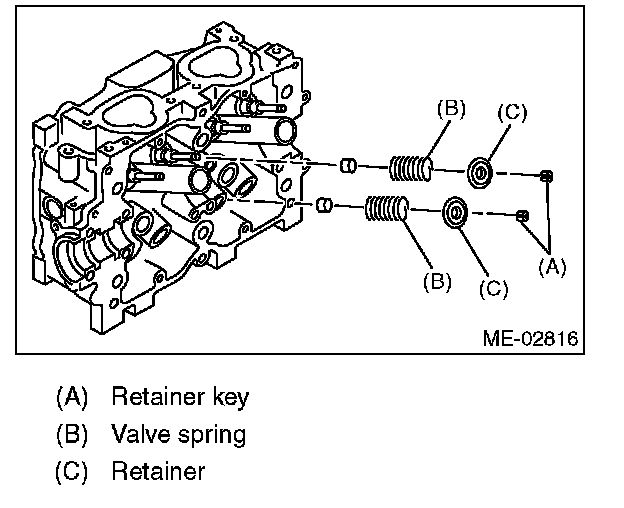 (B)
(C)
(B)
(C)
(A)
ME-02816

(A) Retainer key
(B) Valve spring
(C) Retainer