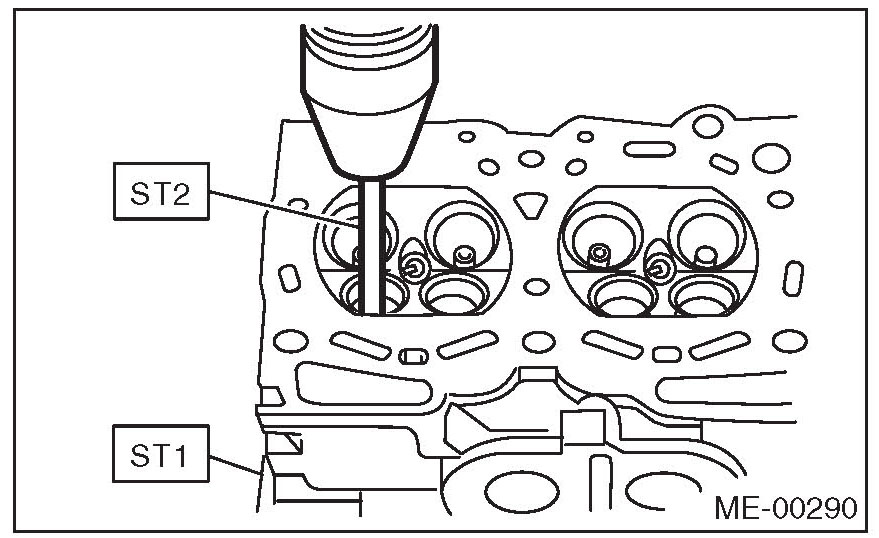 ST2

ST1

ME-00290