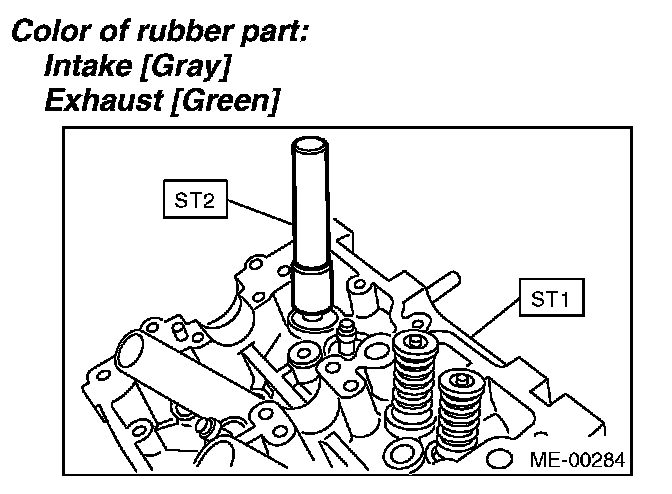 Color of rubber part:
Intake [Gray]
Exhaust [Green]

ST2

ST1

ME-00284