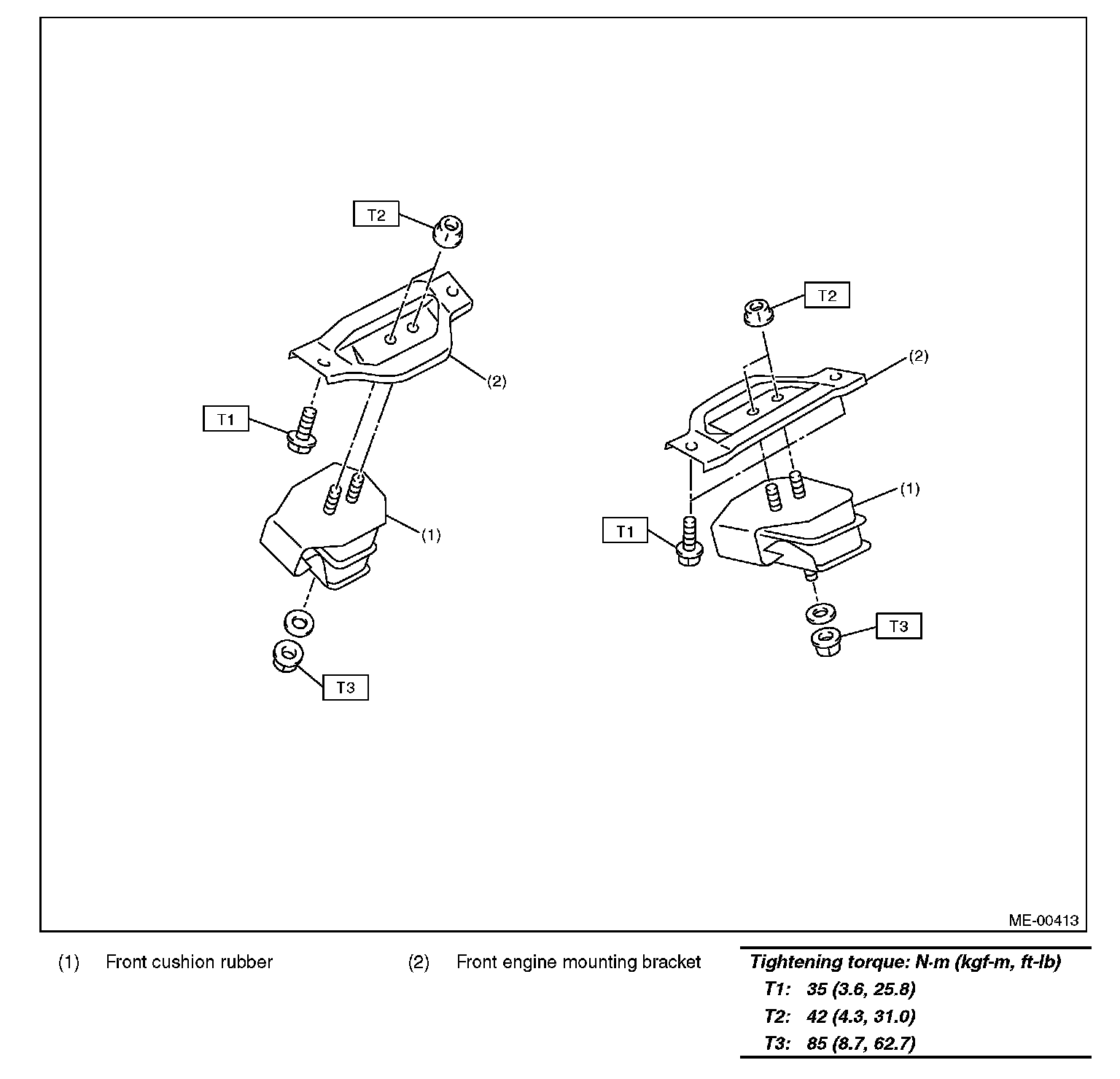 T2

(2)

T1

(1)

T3

T2

(2)

(1)

T1

T3

ME-00413

(1) Front cushion rubber

(2) Front engine mounting bracket

Tightening torque: N·m (kgf-m, ft-lb)
T1: 35 (3.6, 25.8)
T2: 42 (4.3, 31.0)
T3: 85 (8.7, 62.7)