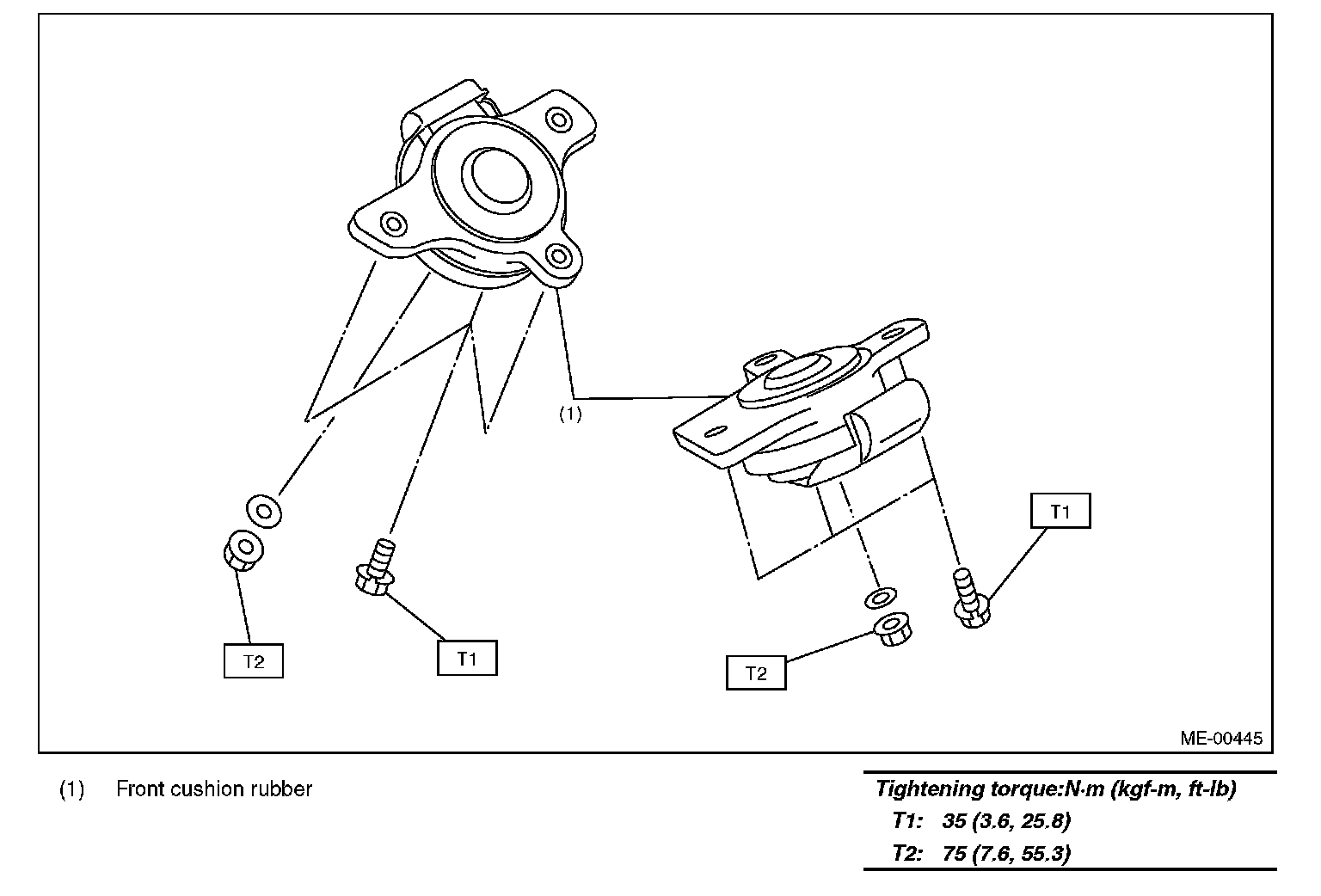 (1)

T1

T2

T1

T2

ME-00445

(1) Front cushion rubber

Tightening torque:N·m (kgf-m, ft-lb)
T1: 35 (3.6, 25.8)
T2: 75 (7.6, 55.3)