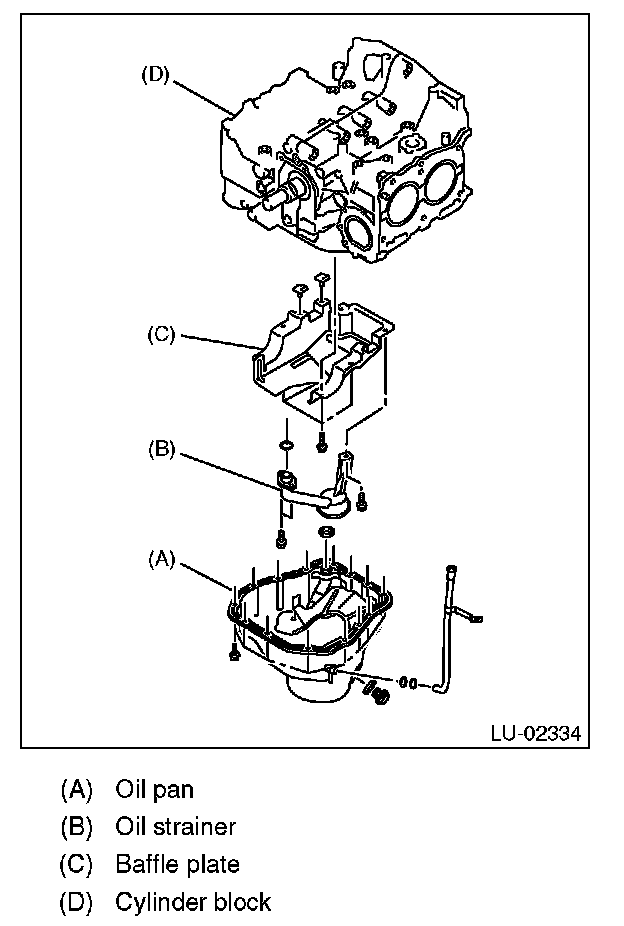 (D)

(C)

(B)

(A)

LU-02334

(A) Oil pan
(B) Oil strainer
(C) Baffle plate
(D) Cylinder block