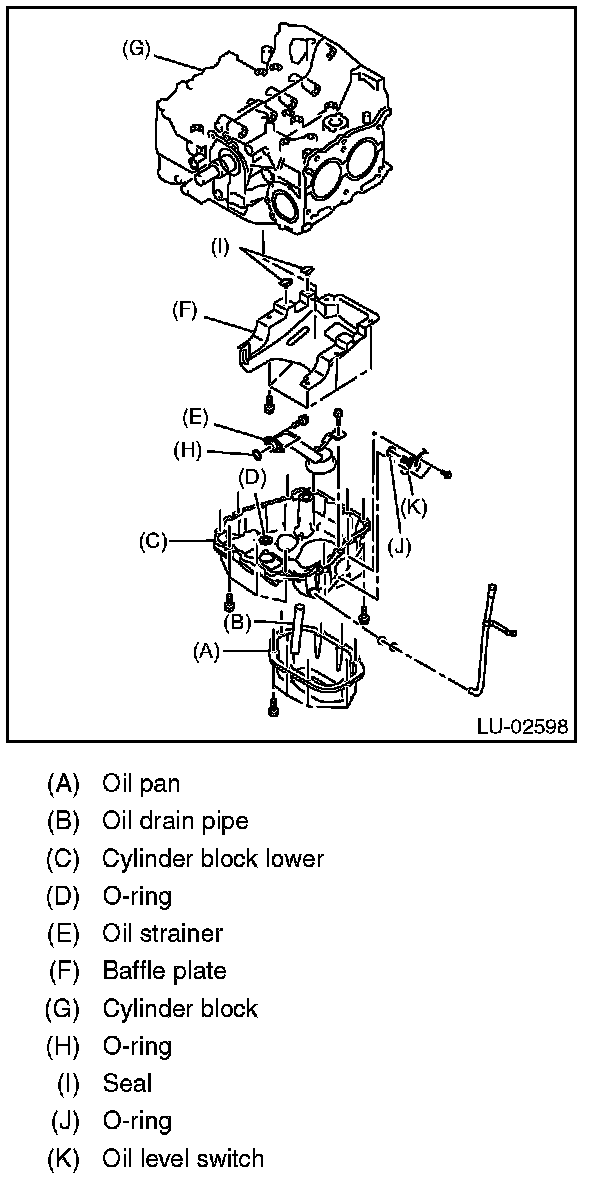 (G)
(I)
(F)
(E)
(H)
(D)
(K)
(C)
(J)
(B)
(A)
LU-02598

(A) Oil pan
(B) Oil drain pipe
(C) Cylinder block lower
(D) O-ring
(E) Oil strainer
(F) Baffle plate
(G) Cylinder block
(H) O-ring
(I) Seal
(J) O-ring
(K) Oil level switch