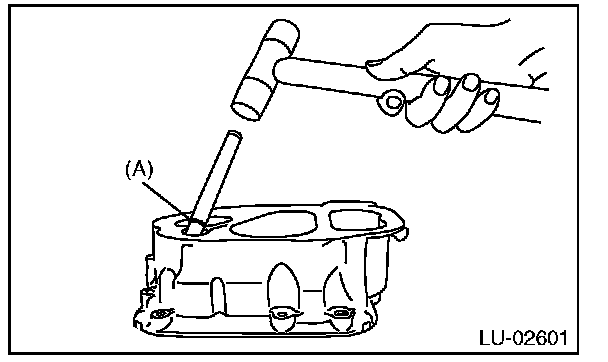 (A)

LU-02601