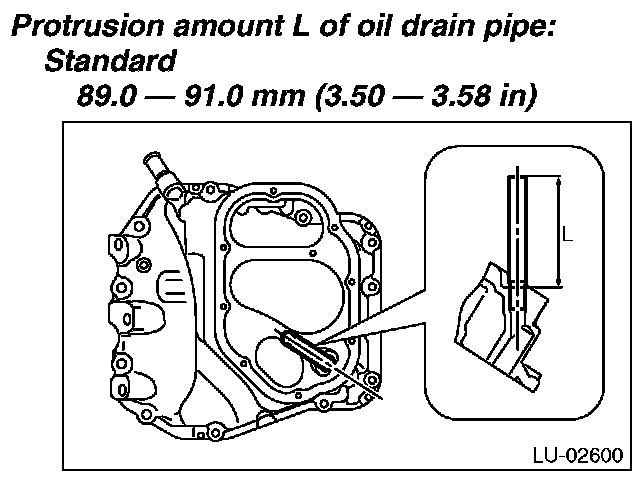 Protrusion amount L of oil drain pipe:
Standard
89.0 — 91.0 mm (3.50 — 3.58 in)

L

LU-02600