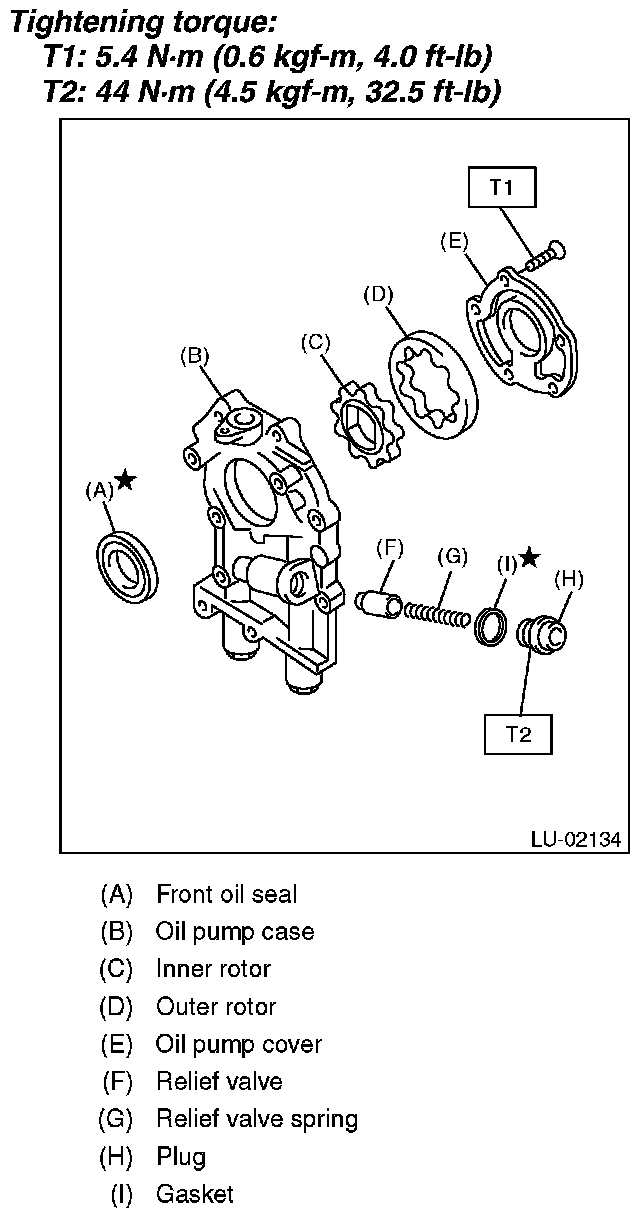 Tightening torque:
T1: 5.4 N·m (0.6 kgf-m, 4.0 ft-lb)
T2: 44 N·m (4.5 kgf-m, 32.5 ft-lb)

T1
(E)
(D)
(C)
(B)
(A)★
(F)
(G)
(I)★
(H)
T2
LU-02134

(A) Front oil seal
(B) Oil pump case
(C) Inner rotor
(D) Outer rotor
(E) Oil pump cover
(F) Relief valve
(G) Relief valve spring
(H) Plug
(I) Gasket