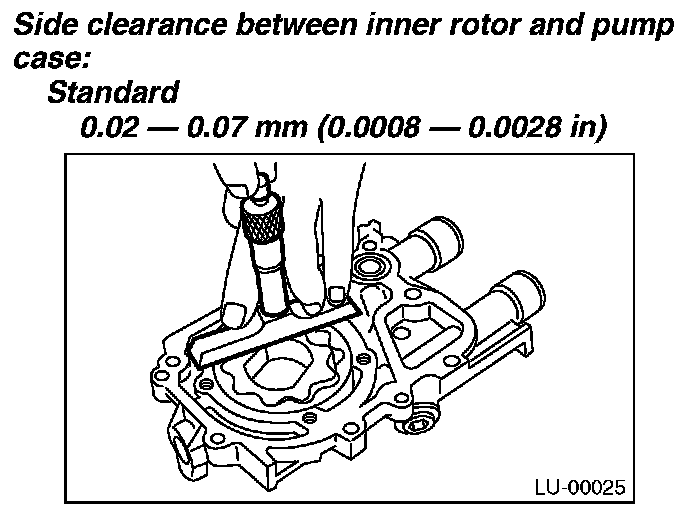 Side clearance between inner rotor and pump case:

Standard

0.02 — 0.07 mm (0.0008 — 0.0028 in)

LU-00025