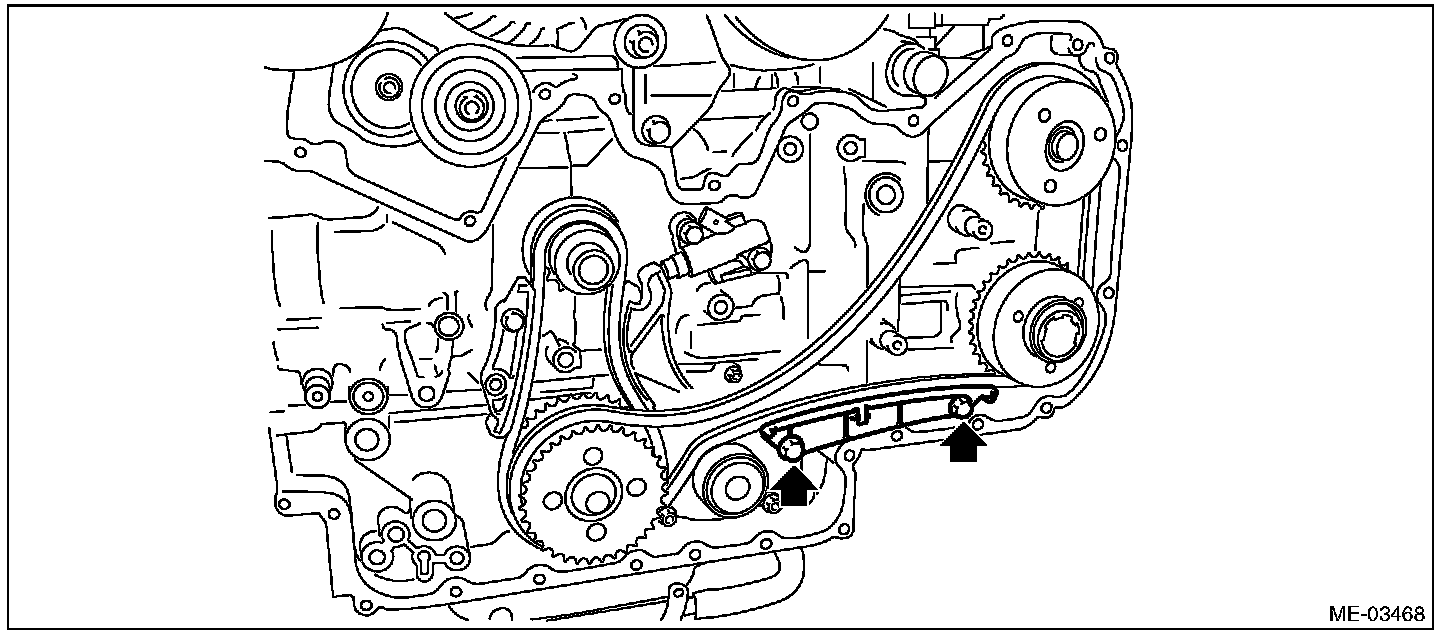 ME-03468