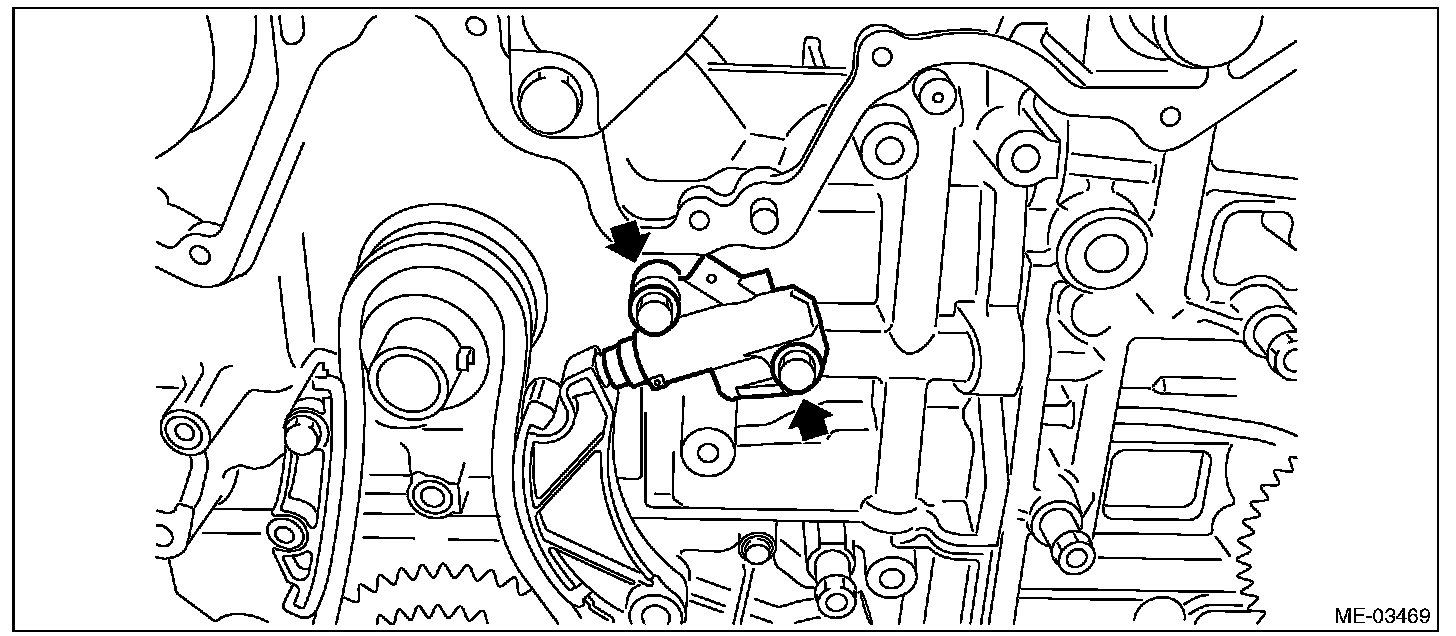 ME-03469