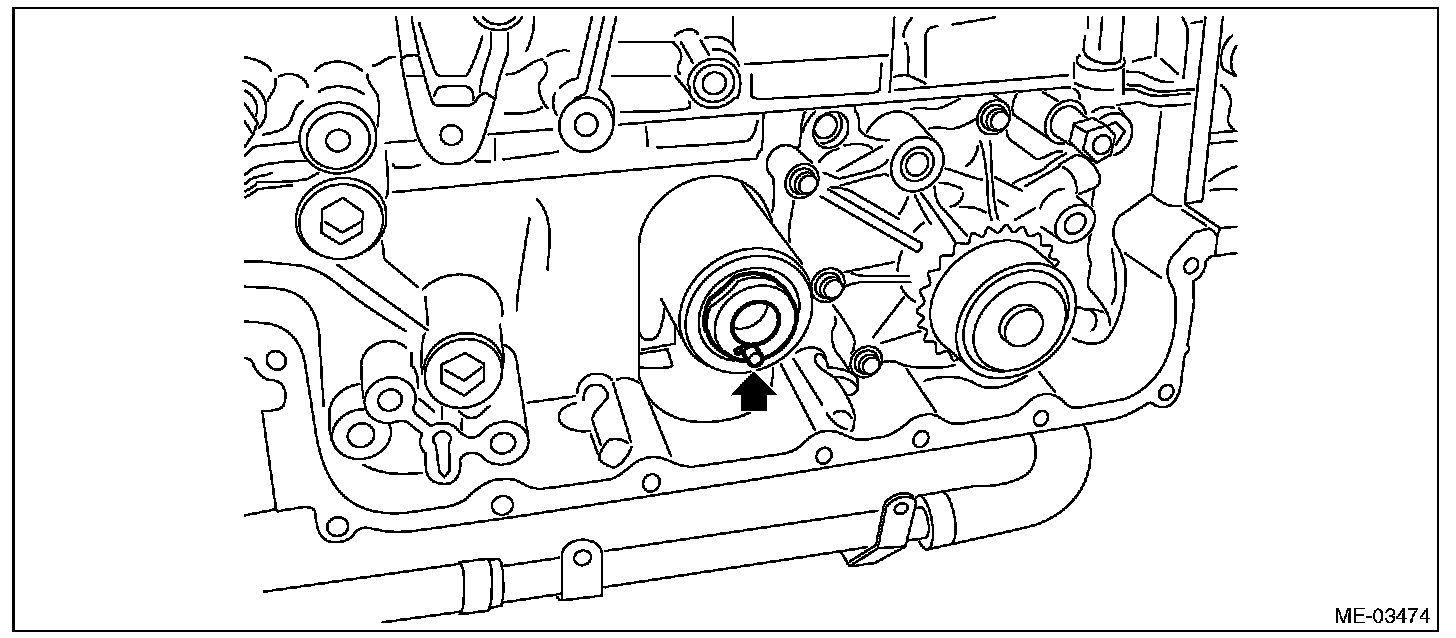 ME-03474