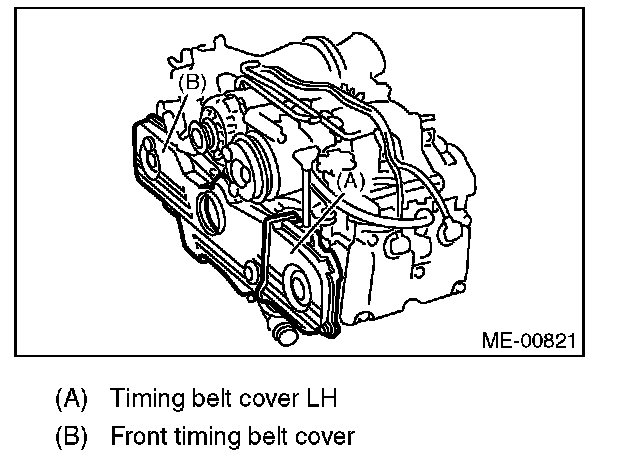 (B)

(A)

ME-00821

(A) Timing belt cover LH

(B) Front timing belt cover