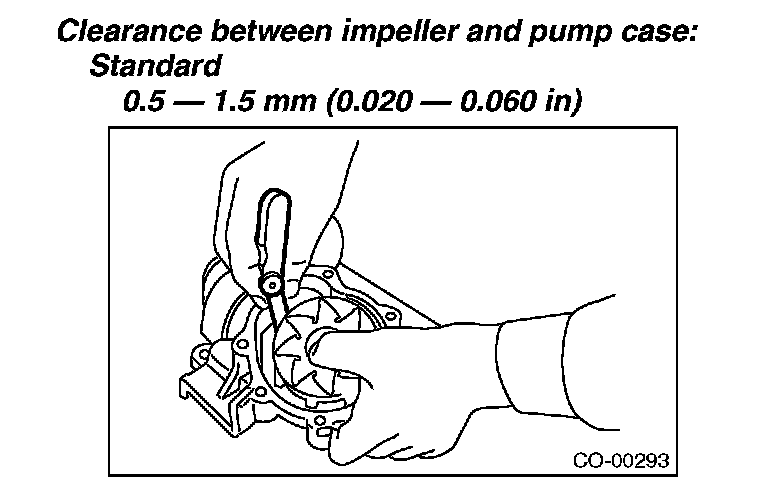 Clearance between impeller and pump case:
Standard
0.5 — 1.5 mm (0.020 — 0.060 in)

CO-00293