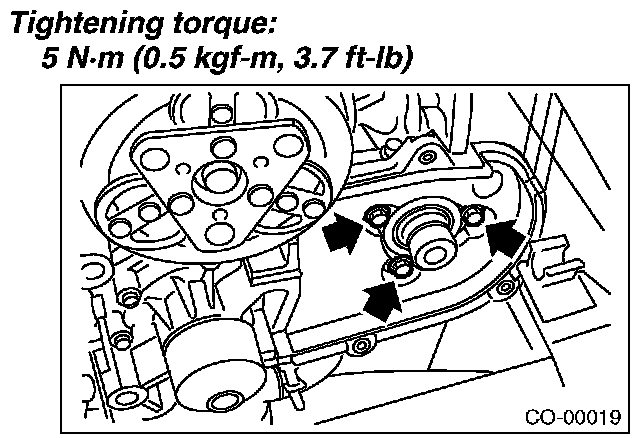 Tightening torque:
5 N·m (0.5 kgf-m, 3.7 ft-lb)

CO-00019