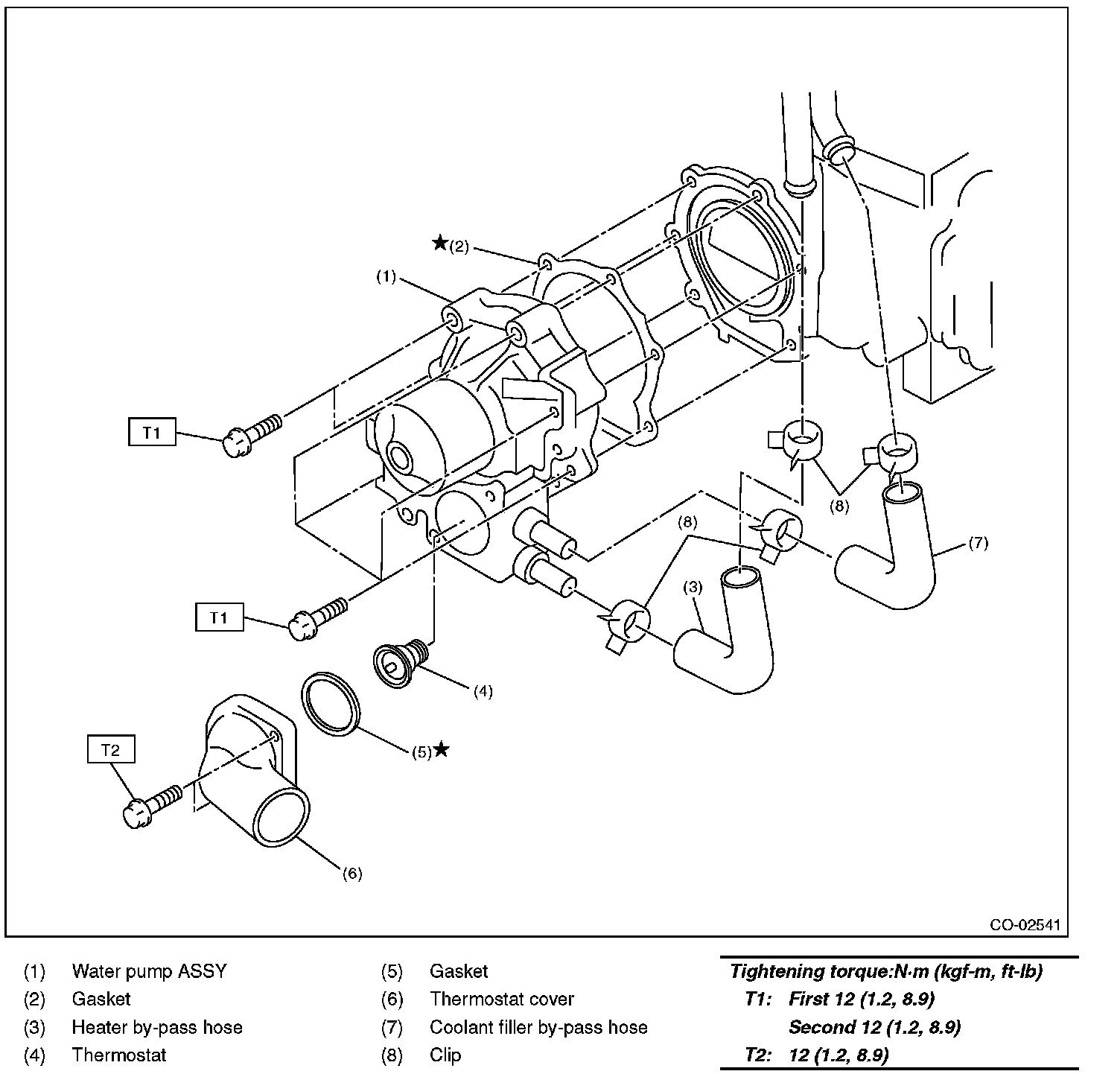 ★(2)

(1)

T1

(8)

(8)

(7)

(3)

T1

(4)

(5)★

T2

(6)

CO-02541

(1) Water pump ASSY
(2) Gasket
(3) Heater by-pass hose
(4) Thermostat

(5) Gasket
(6) Thermostat cover
(7) Coolant filler by-pass hose
(8) Clip

Tightening torque:N·m (kgf-m, ft-lb)
T1: First 12 (1.2, 8.9)
Second 12 (1.2, 8.9)
T2: 12 (1.2, 8.9)