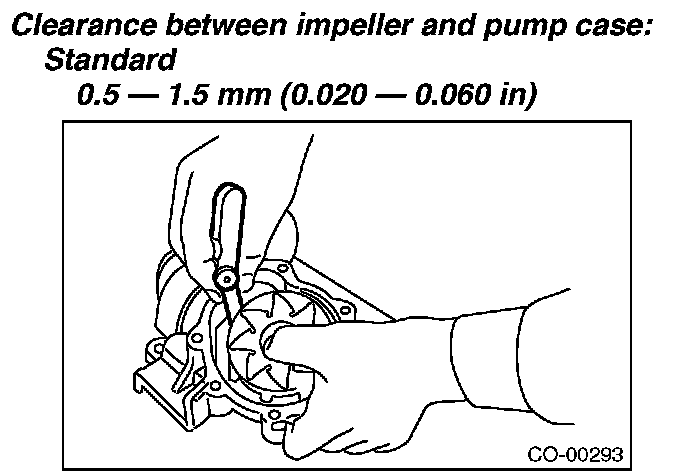 Clearance between impeller and pump case:
Standard
0.5 — 1.5 mm (0.020 — 0.060 in)

CO-00293