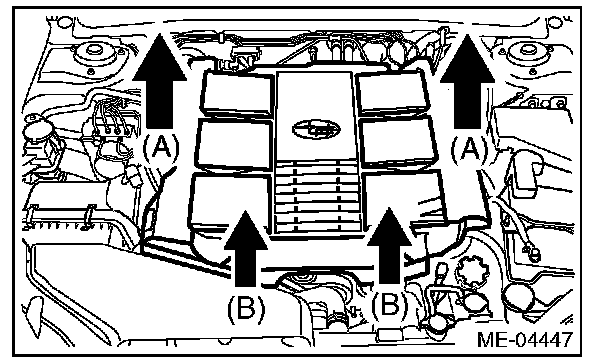 (A)
(A)
(B)
(B)
ME-04447