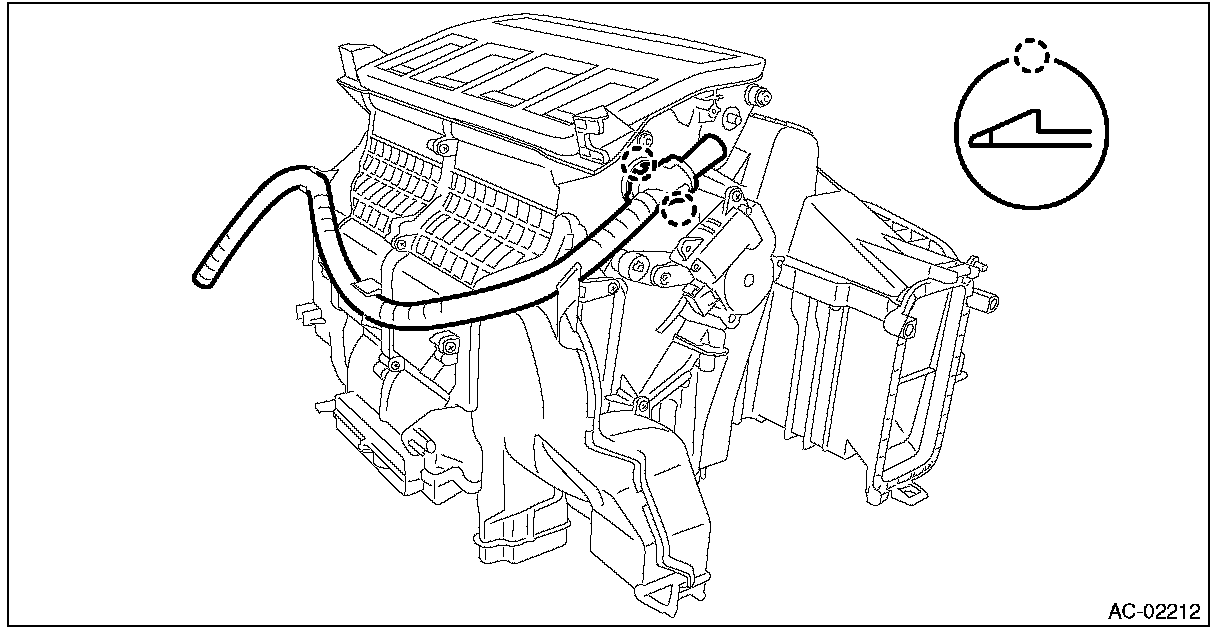 AC-02212