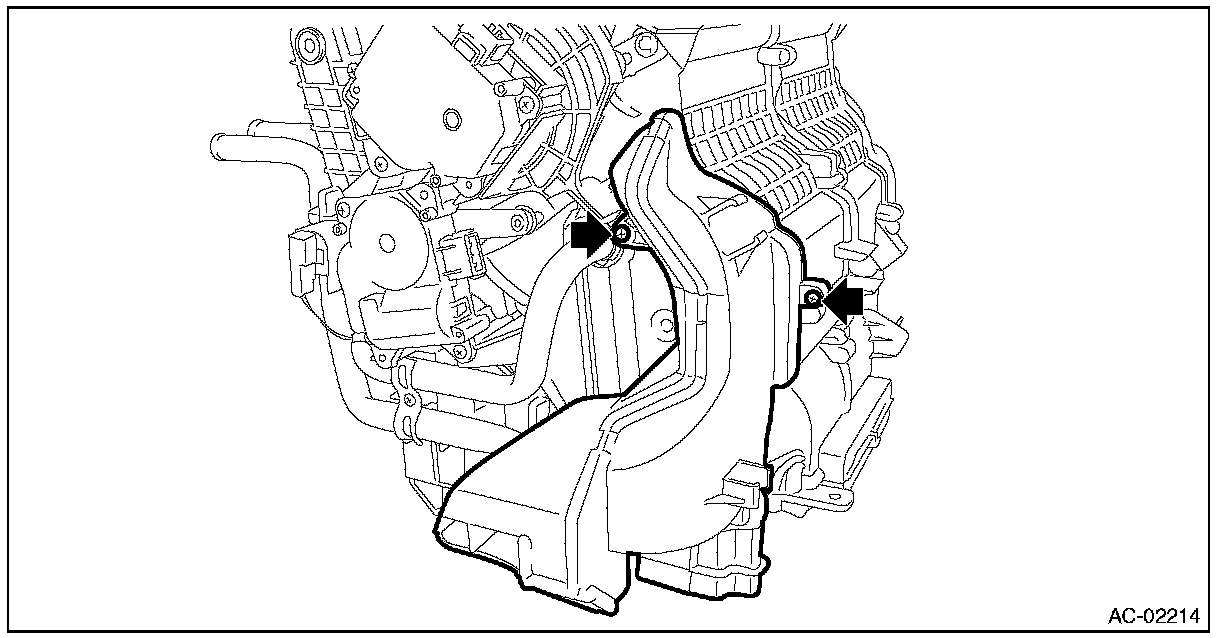 AC-02214