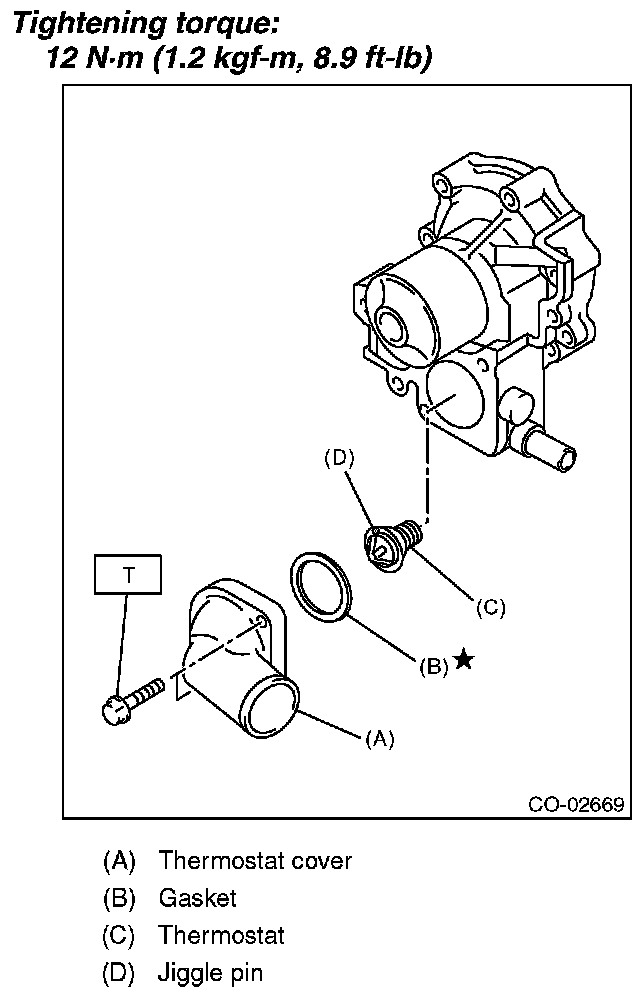 Tightening torque:
12 N·m (1.2 kgf-m, 8.9 ft-lb)

(D)

T

(C)

(B) ★

(A)

CO-02669

(A) Thermostat cover
(B) Gasket
(C) Thermostat
(D) Jiggle pin