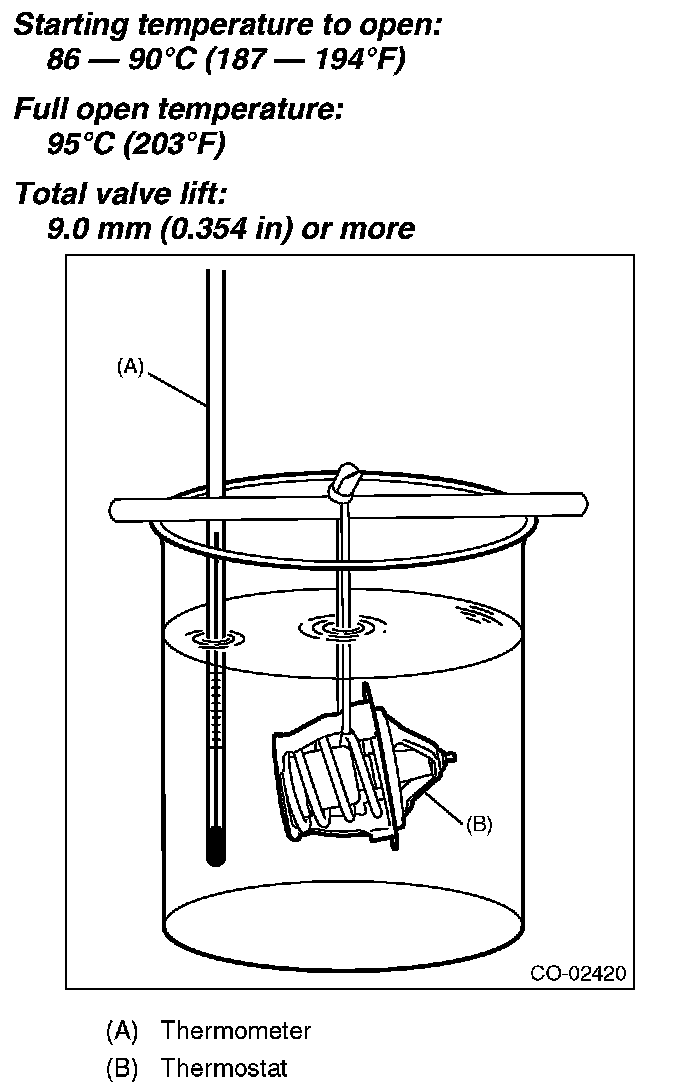 Starting temperature to open:
86 — 90°C (187 — 194°F)

Full open temperature:
95°C (203°F)

Total valve lift:
9.0 mm (0.354 in) or more

(A)

(B)

CO-02420

(A) Thermometer

(B) Thermostat