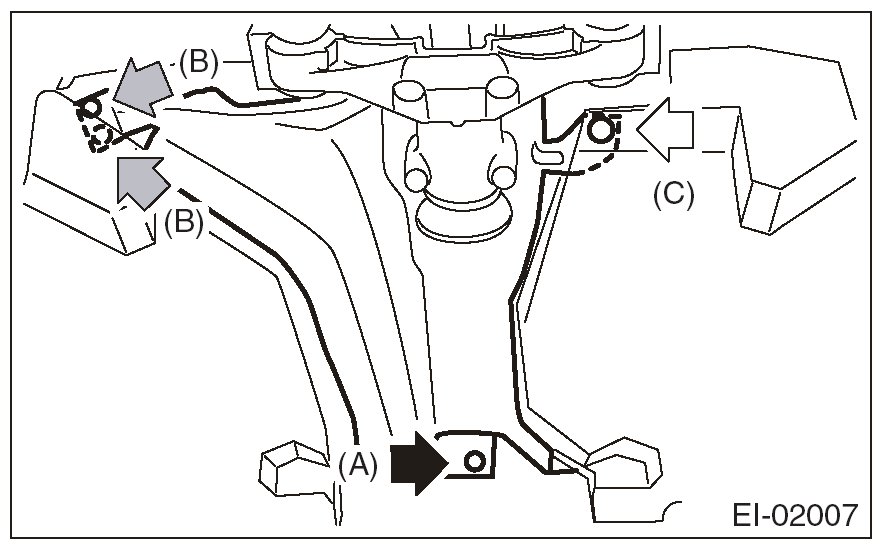 (B)
(B)
(C)
(A)
EI-02007