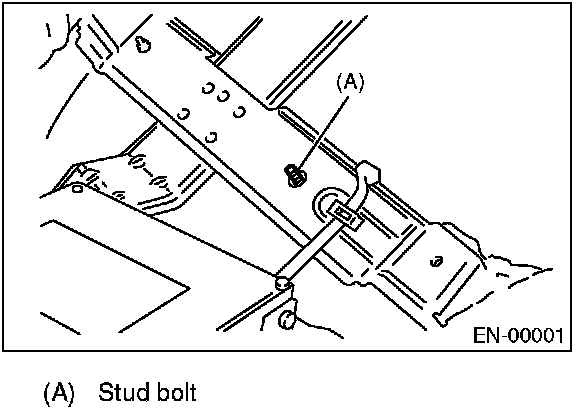 (A)

EN-00001

(A) Stud bolt