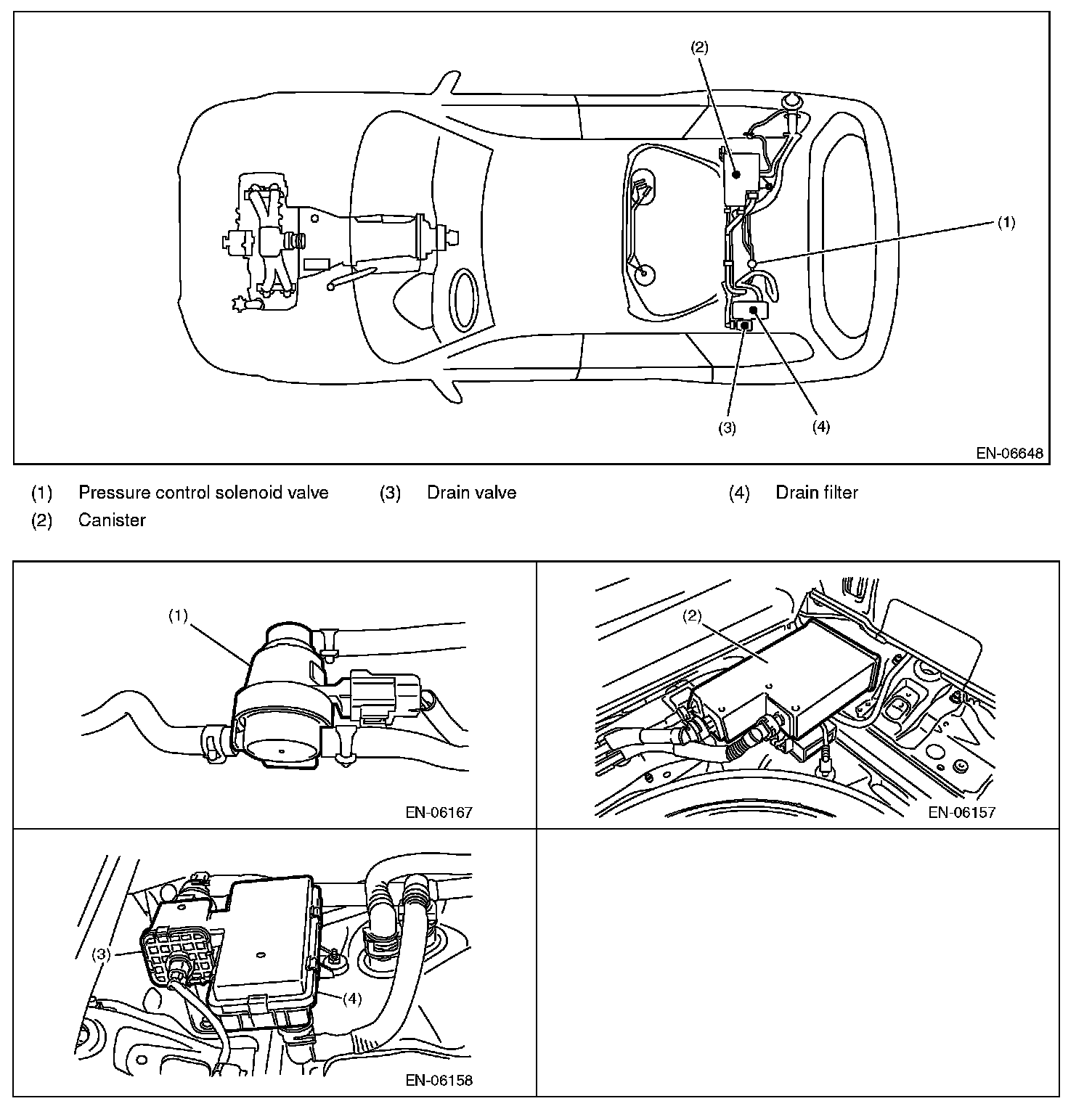 (2)

(1)

(3)

(4)

EN-06648

(1) Pressure control solenoid valve

(2) Canister

(3) Drain valve

(4) Drain filter

(1)

EN-06167

(2)

EN-06157

(3)

(4)

EN-06158