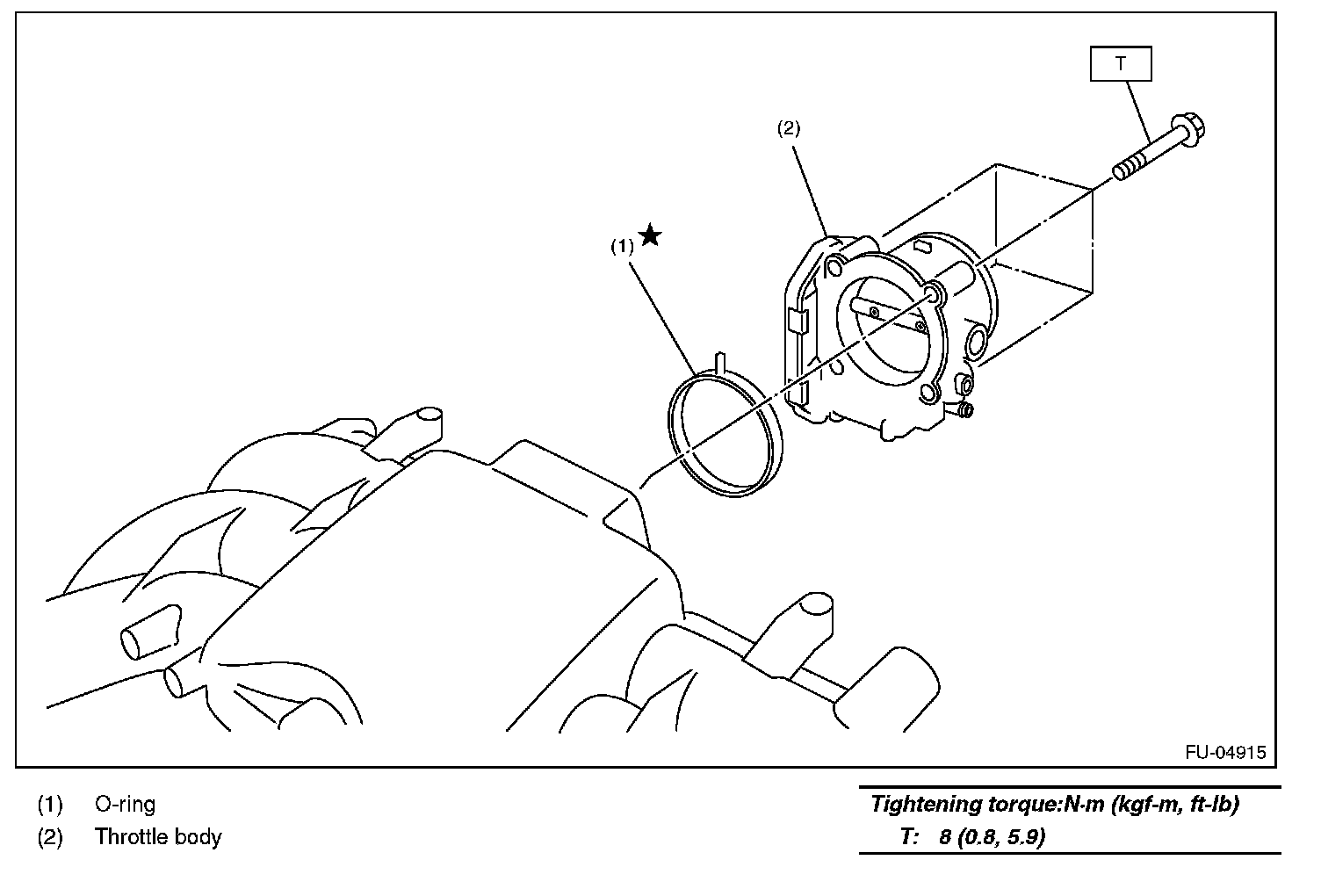 T

(2)

(1) ★

FU-04915

(1) O-ring
(2) Throttle body

Tightening torque:N·m (kgf-m, ft-lb)
T: 8 (0.8, 5.9)