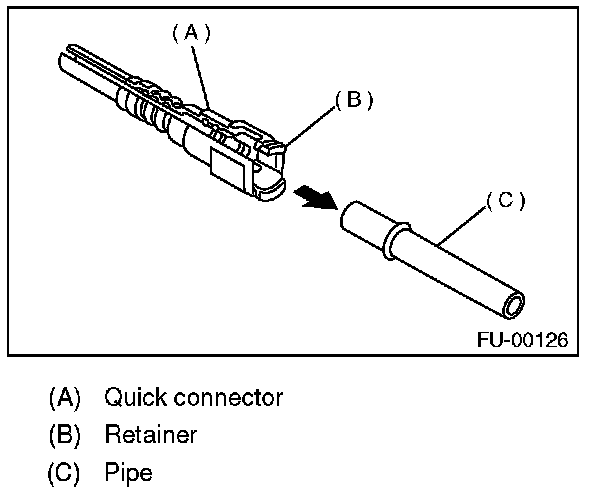 (A)

(B)

(C)

FU-00126

(A) Quick connector

(B) Retainer

(C) Pipe