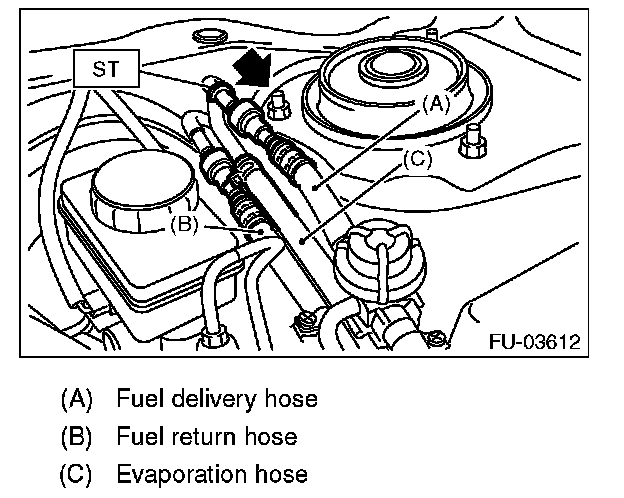 ST

(A)

(C)

(B)

FU-03612

(A) Fuel delivery hose

(B) Fuel return hose

(C) Evaporation hose