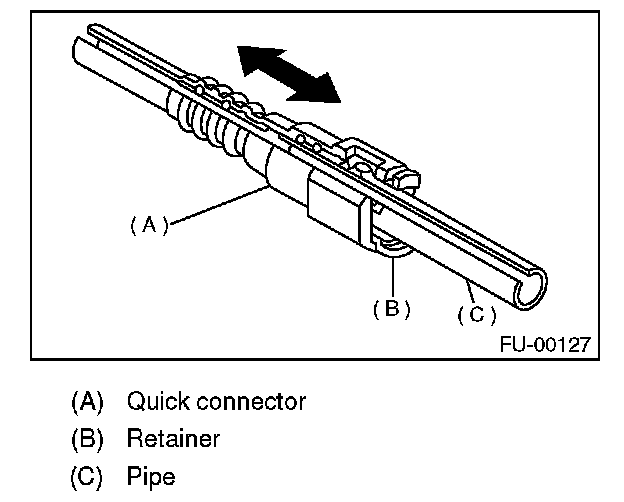 (A)

(B)

(C)

FU-00127

(A) Quick connector
(B) Retainer
(C) Pipe