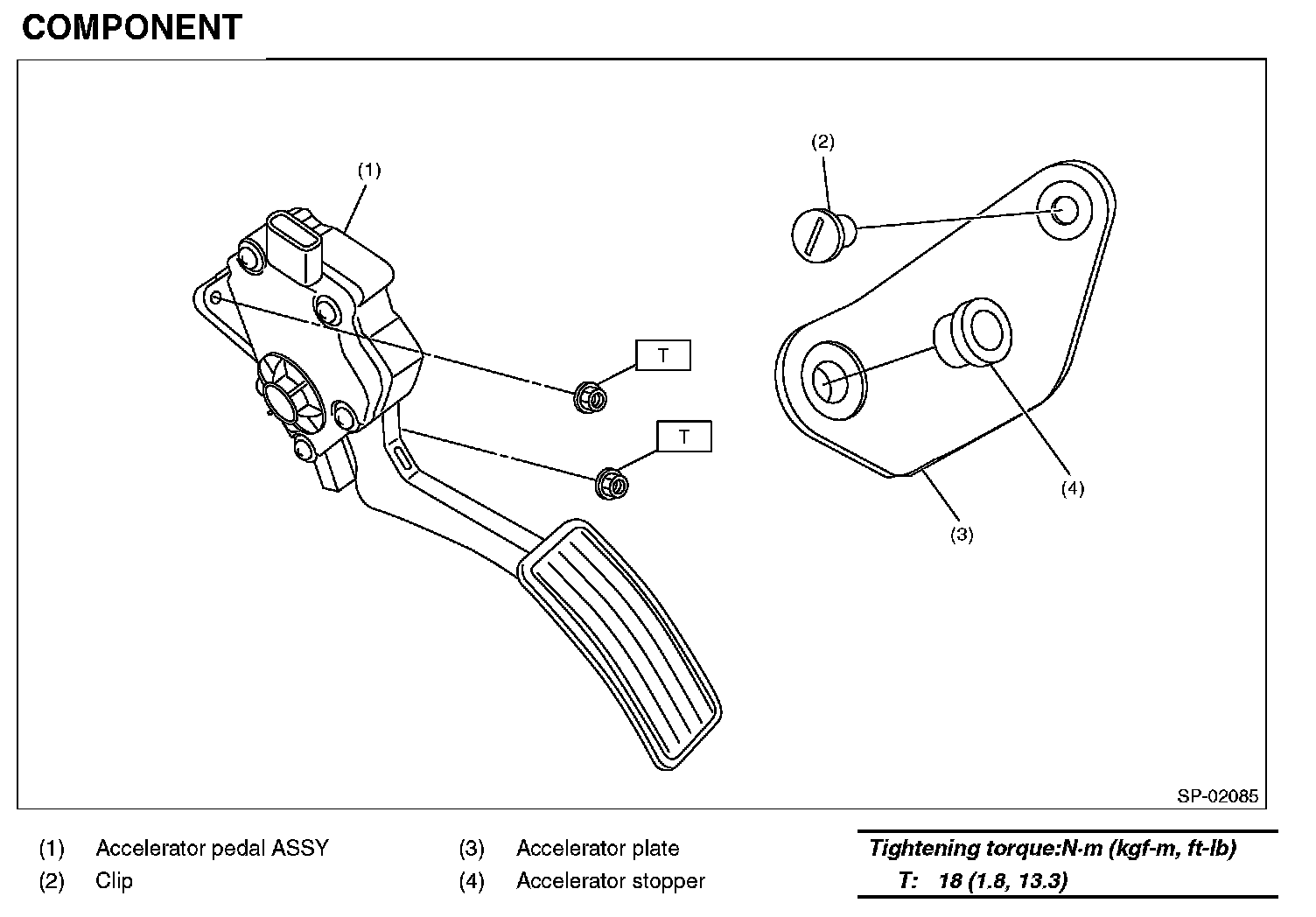 COMPONENT

(1)

(2)

T

T

(4)

(3)

SP-02085

(1) Accelerator pedal ASSY
(2) Clip

(3) Accelerator plate
(4) Accelerator stopper

Tightening torque:N·m (kgf-m, ft-lb)
T: 18 (1.8, 13.3)