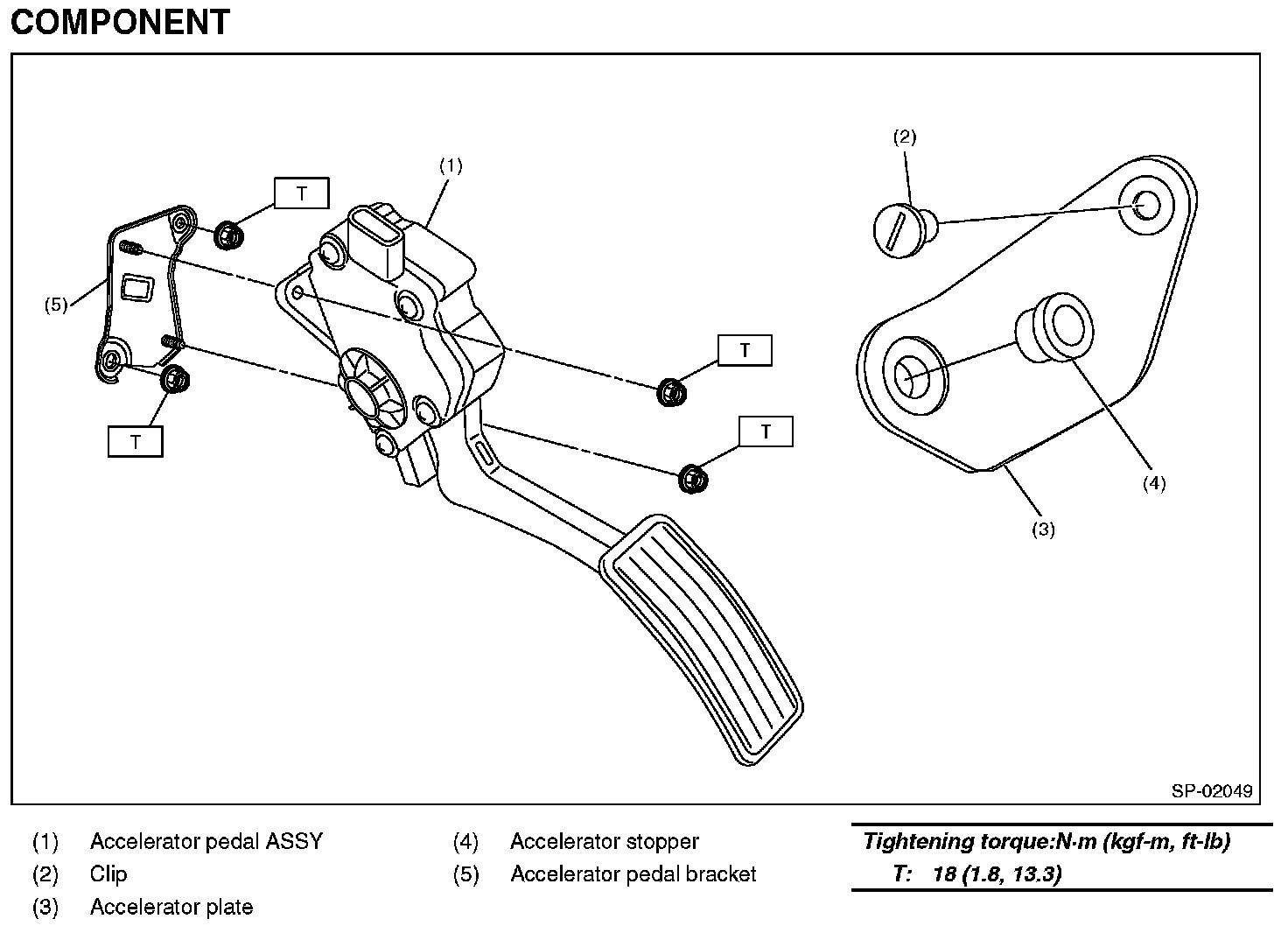 COMPONENT

(2)

(1)

T

(5)

T

T

T

(4)

(3)

SP-02049

(1) Accelerator pedal ASSY
(2) Clip
(3) Accelerator plate

(4) Accelerator stopper
(5) Accelerator pedal bracket

Tightening torque:N·m (kgf-m, ft-lb)
T: 18 (1.8, 13.3)