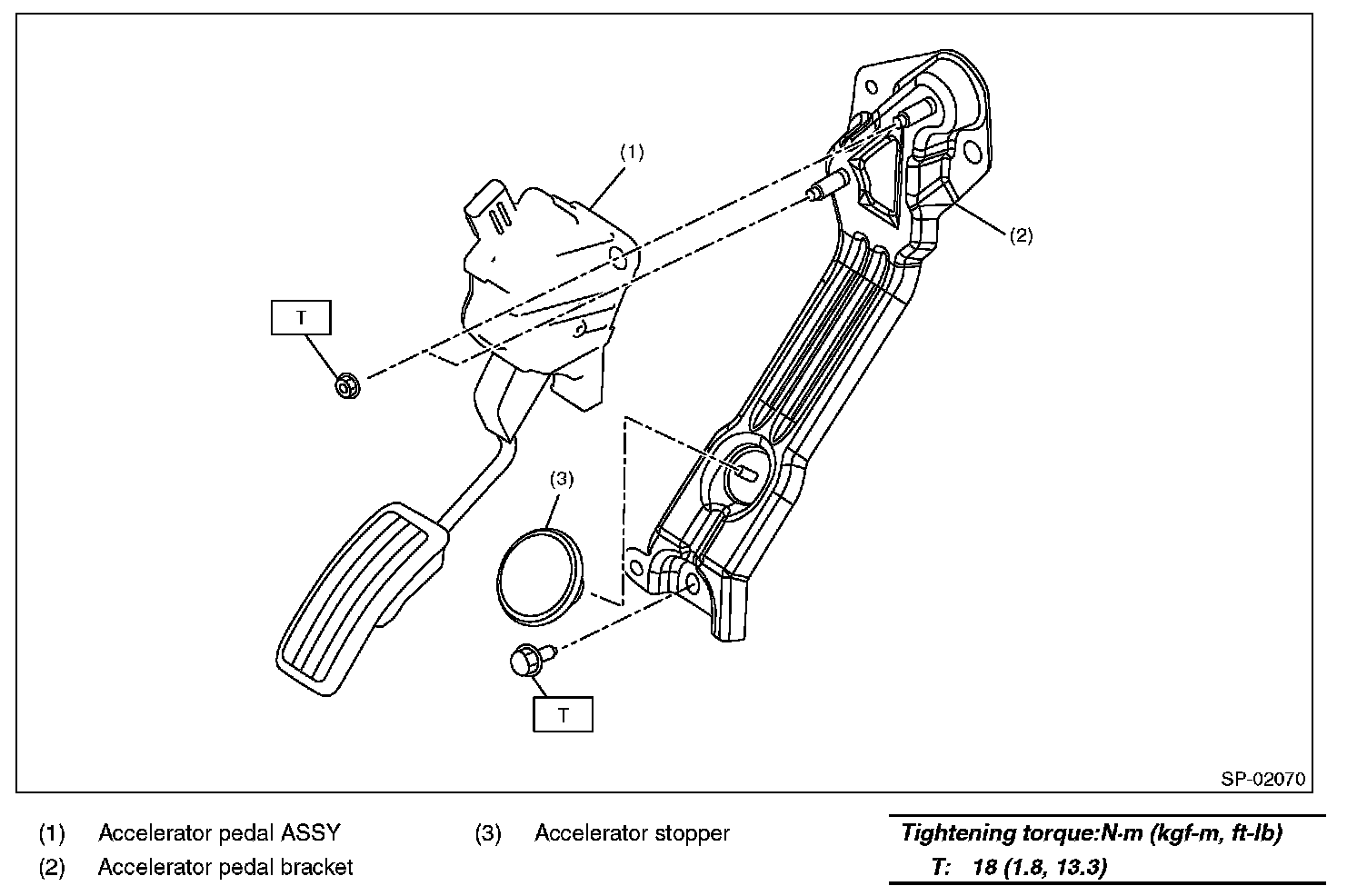 (1)

(2)

T

(3)

T

SP-02070

(1) Accelerator pedal ASSY
(2) Accelerator pedal bracket

(3) Accelerator stopper

Tightening torque:N·m (kgf-m, ft-lb)
T: 18 (1.8, 13.3)